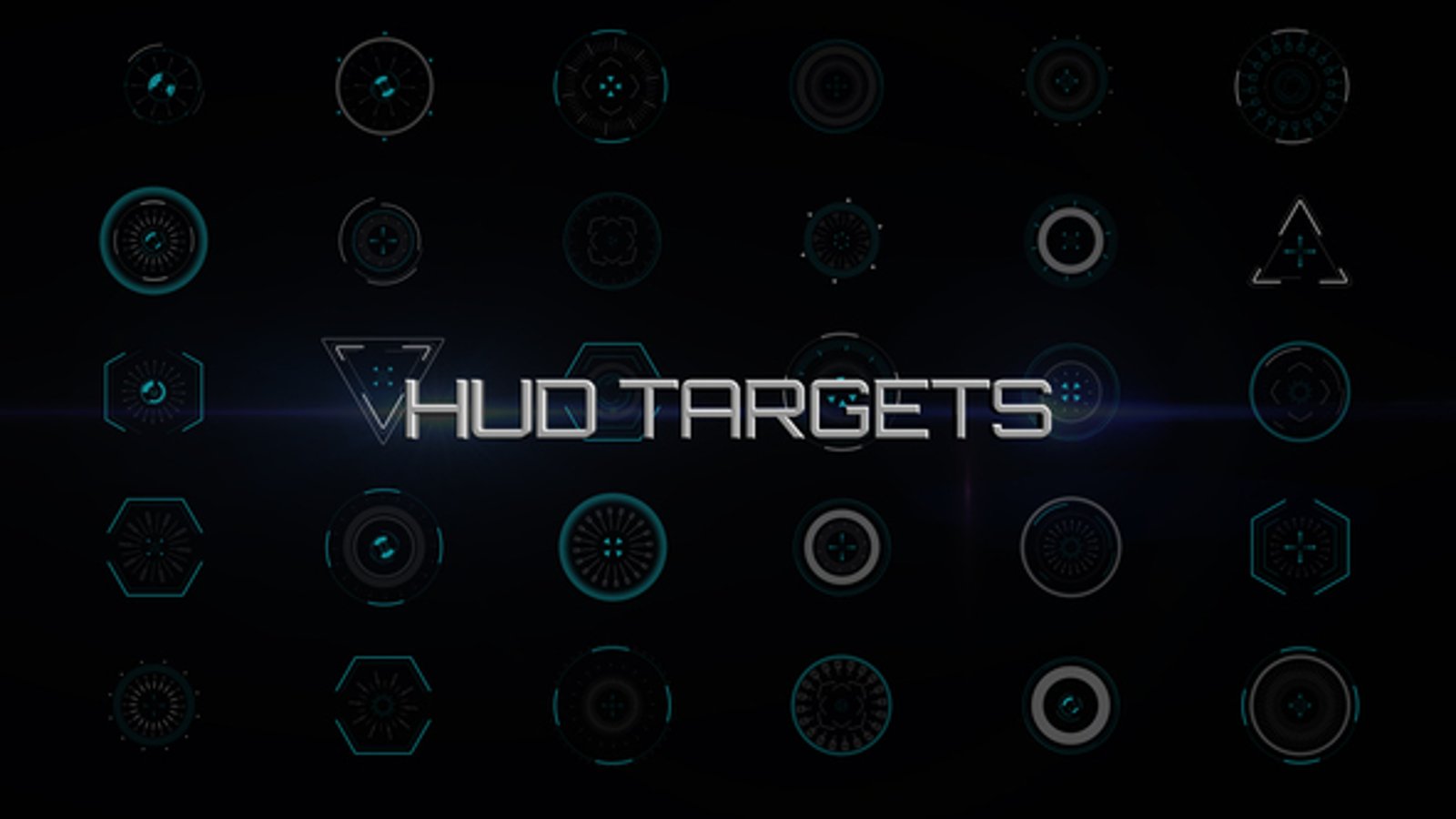 HUD TARGETS