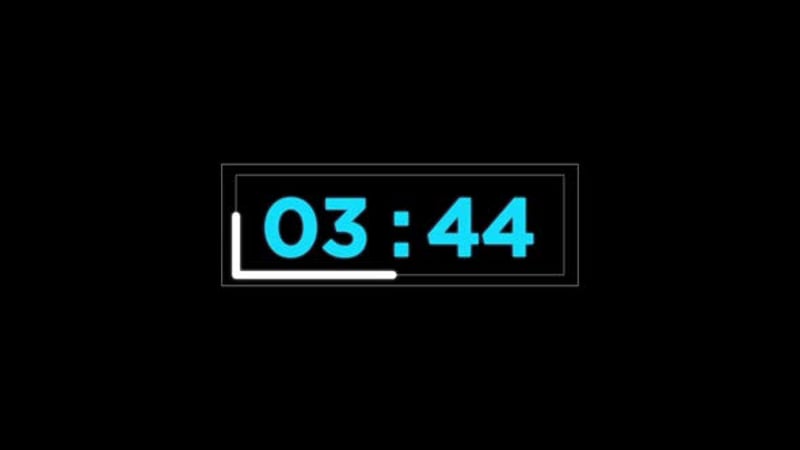 03 : 44