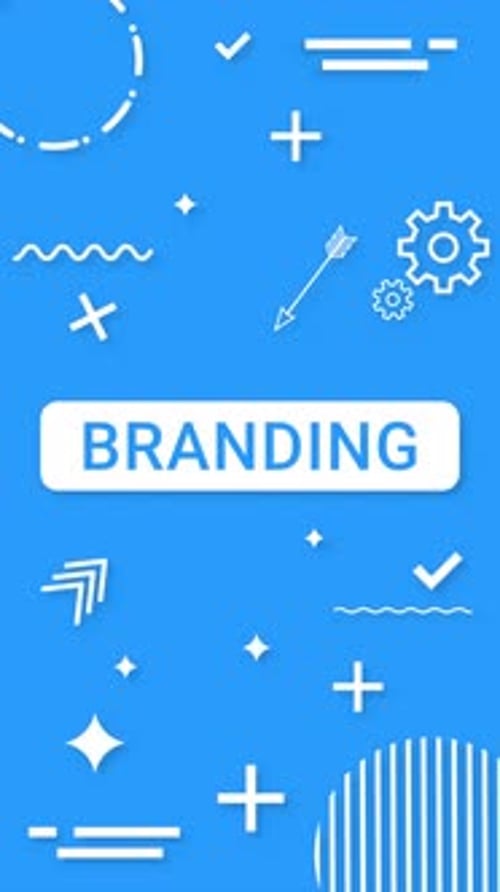 BRANDING