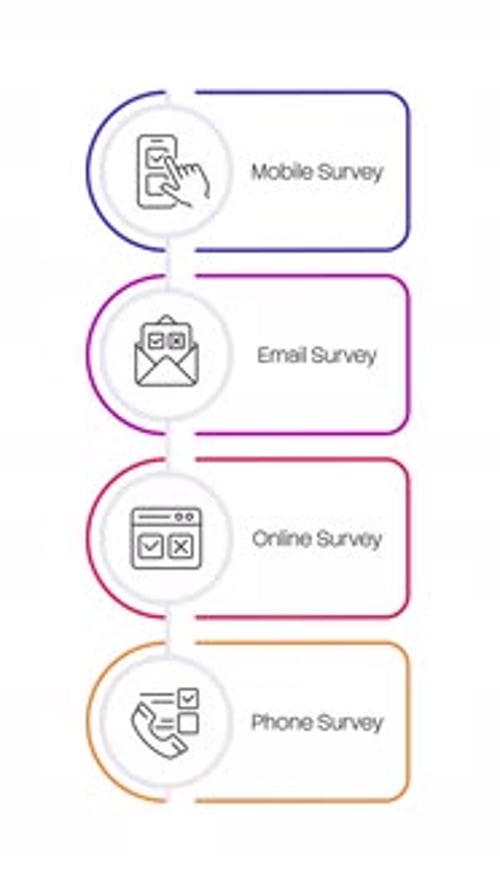 Mobile Survey

Email Survey

Online Survey

Phone Survey