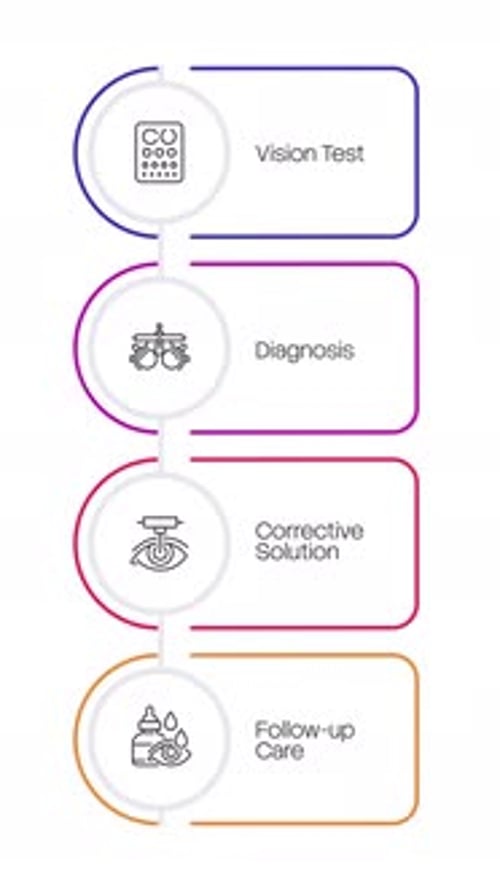 Vision Test

Diagnosis

Corrective Solution

Follow-up Care