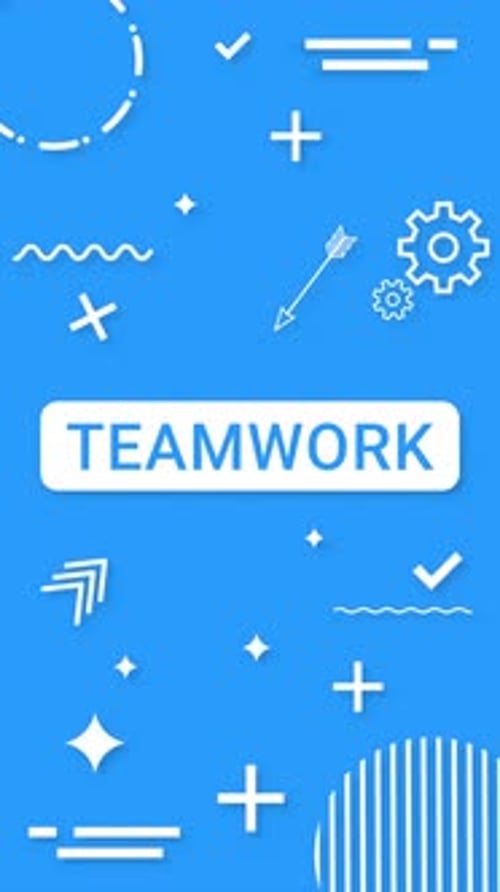 TEAMWORK