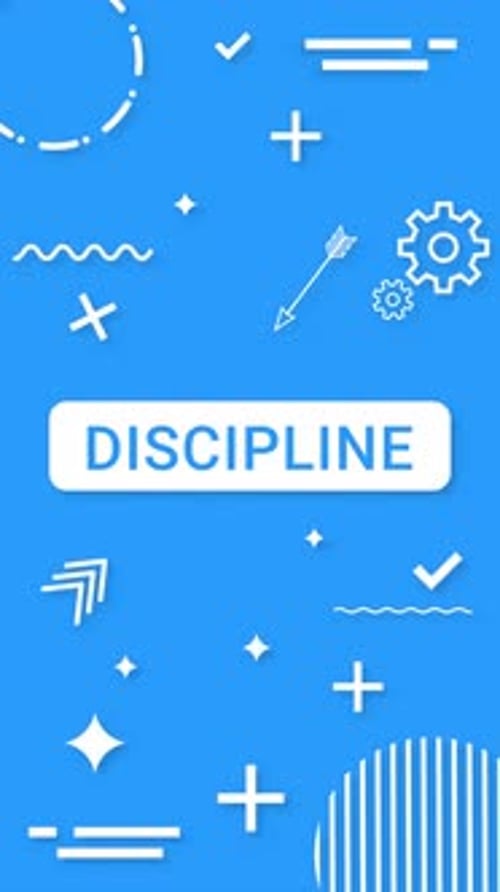 DISCIPLINE