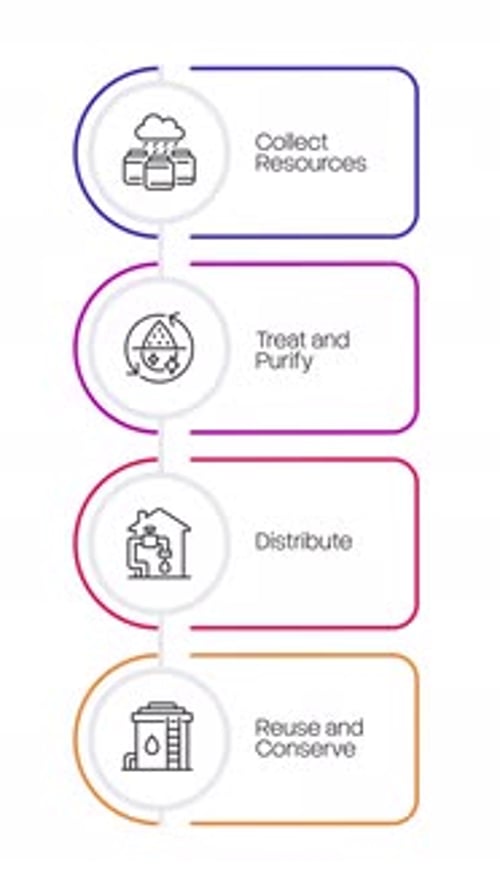 Collect Resources

Treat and Purify

Distribute

Reuse and Conserve