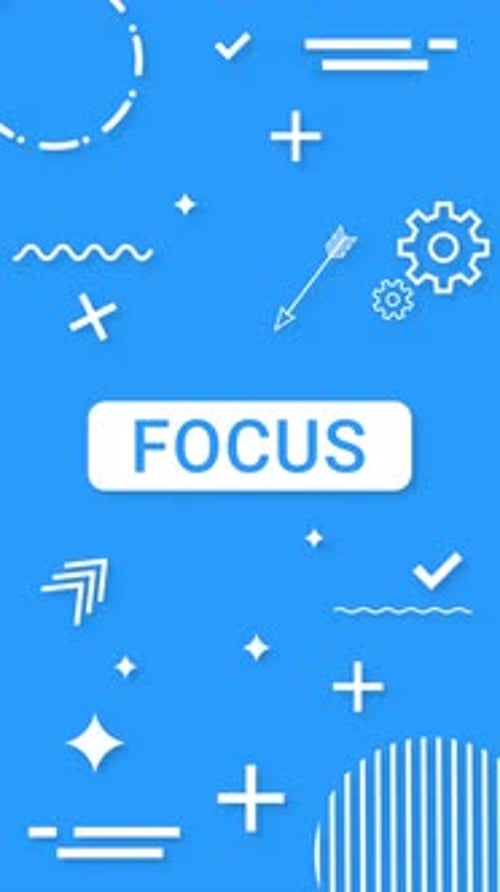 FOCUS