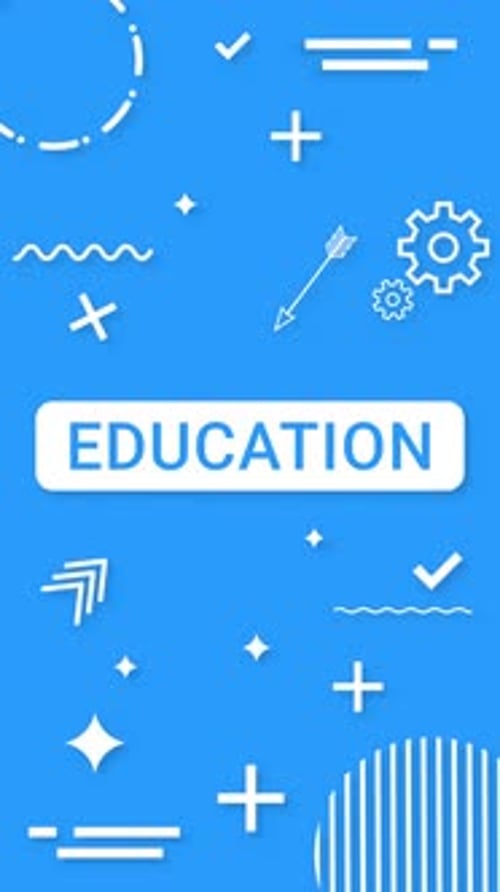 EDUCATION