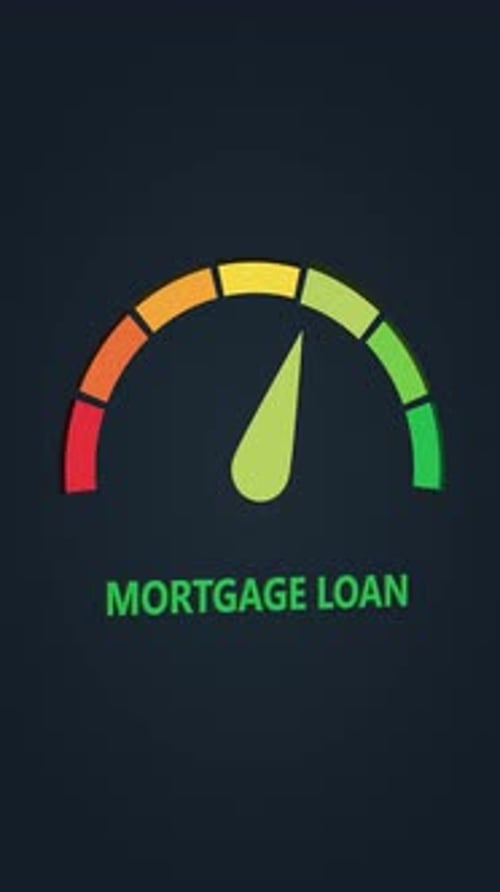 MORTGAGE LOAN