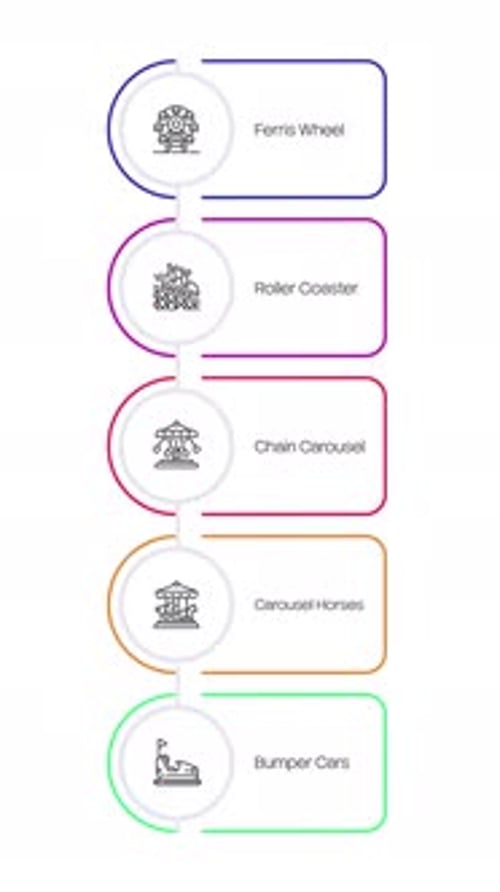 Ferris Wheel

Roller Coaster

Chain Carousel

Carousel Horses

Bumper Cars