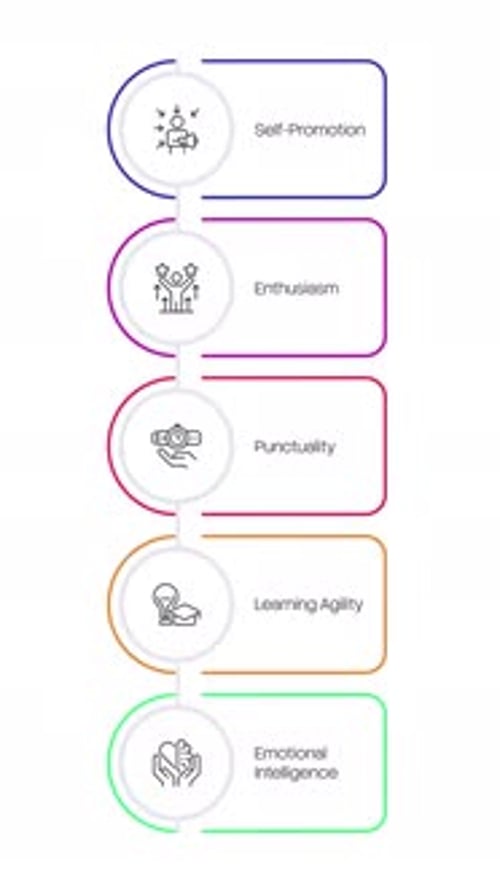 Self-Promotion

Enthusiasm

Punctuality

Learning Agility

Emotional Intelligence