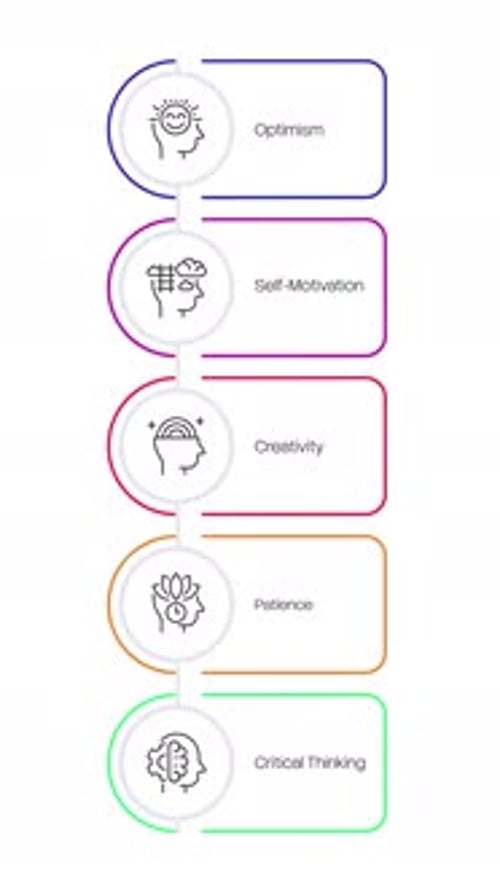 Optimism

Self-Motivation

Creativity

Patience

Critical Thinking