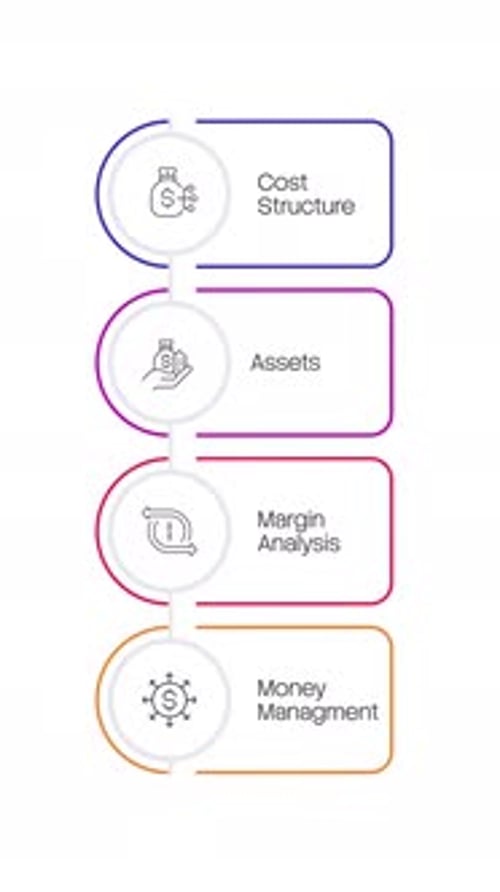 Cost Structure

Assets

Margin Analysis

Money Managment