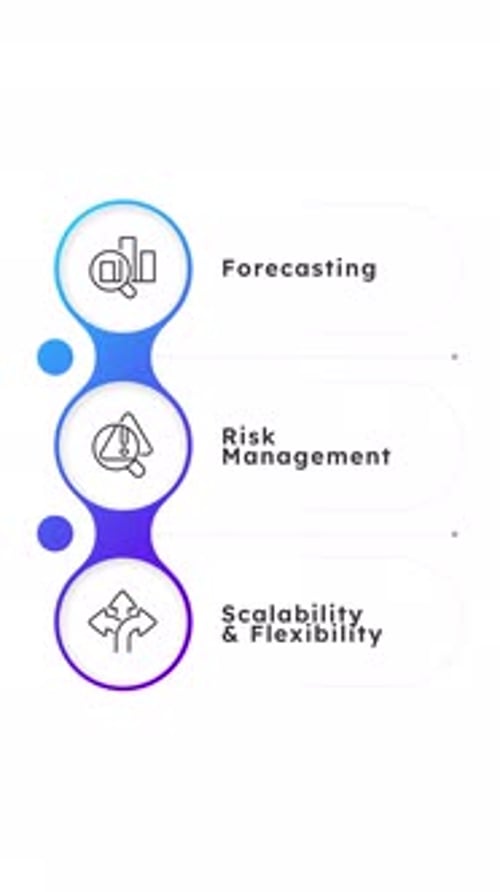 Forecasting

Risk Management

Scalability & Flexibility