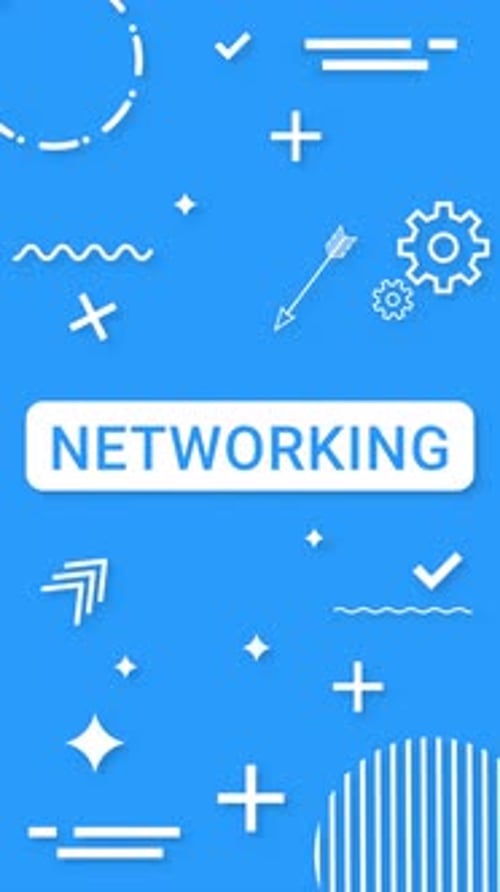 NETWORKING