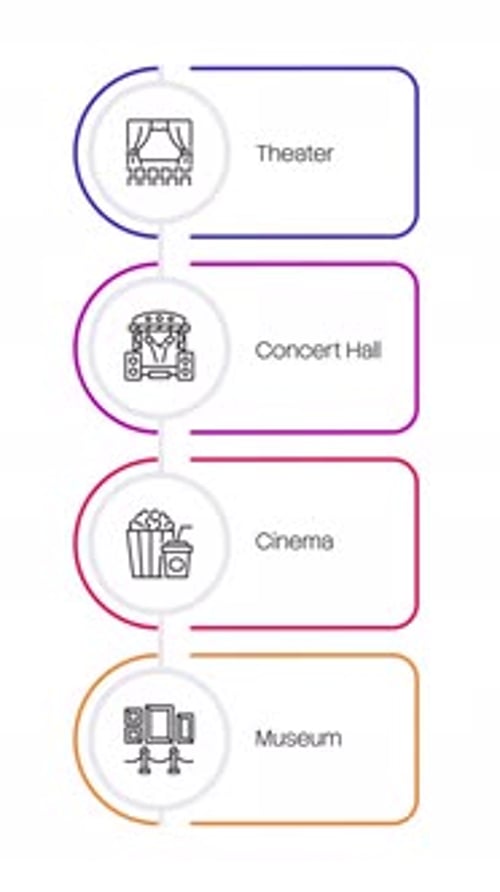 Theater

Concert Hall

Cinema

Museum