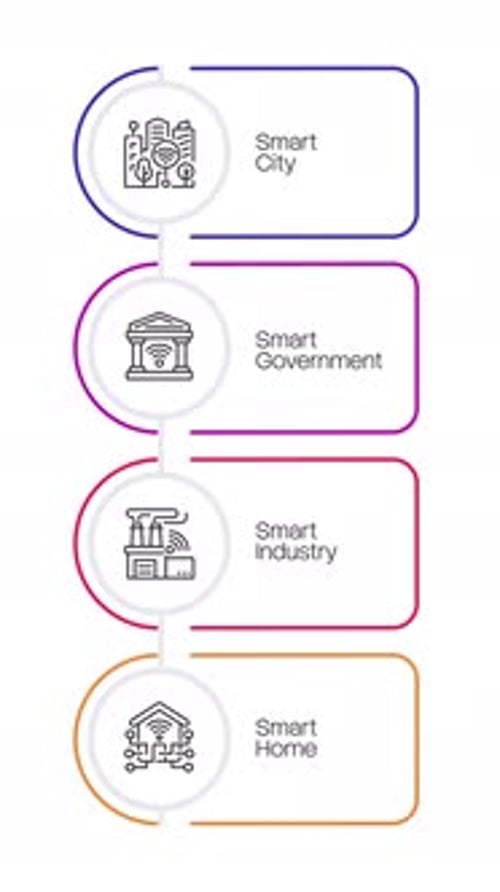 Smart City

Smart Government

Smart Industry

Smart Home