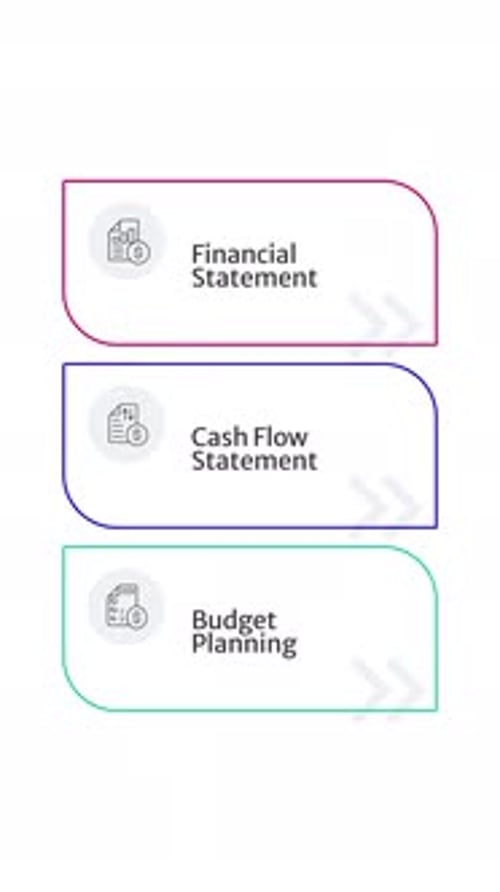 Financial Statement

Cash Flow Statement

Budget Planning